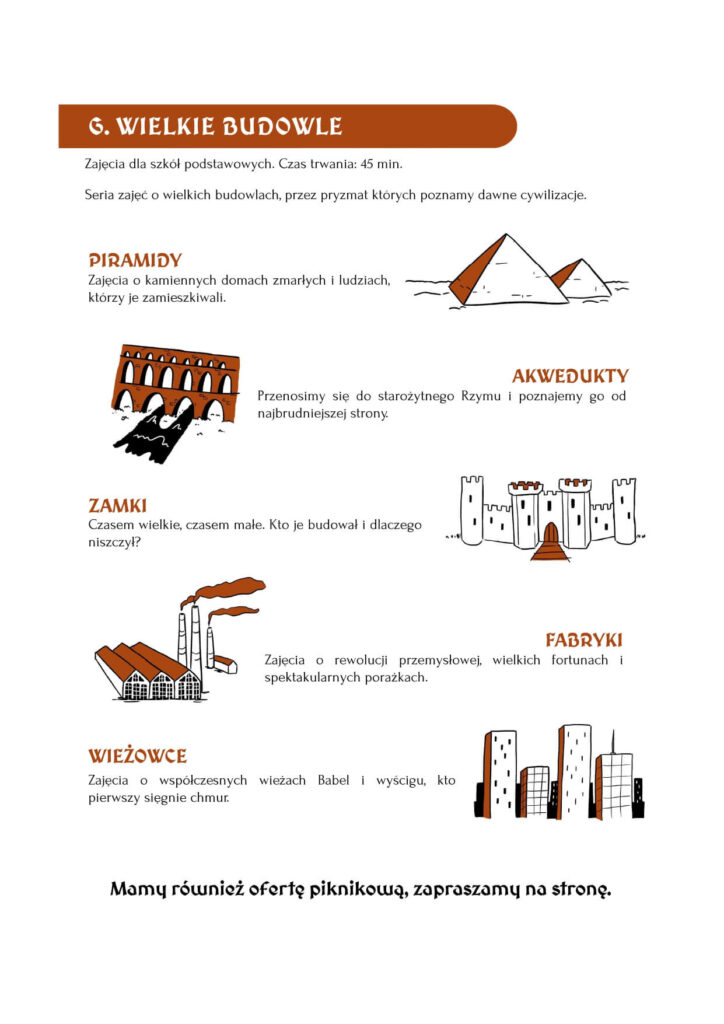 6. WIELKIE BUDOWLE

Zajęcia dla szkół podstawowych. Czas trwania: 45 min.

Seria zajęć o wielkich budowlach, przez pryzmat których poznamy dawne cywilizacje.

PIRAMIDY

Zajęcia o kamiennych domach zmarłych i ludziach, którzy je zamieszkiwali.

AKWEDUKTY

Przenosimy się do starożytnego Rzymu i poznajemy go od najbrudniejszej strony.

ZAMKI

Czasem wielkie, czasem małe. Kto je budował i dlaczego niszczył?

FABRYKI

Zajęcia o rewolucji przemysłowej, wielkich fortunach i spektakularnych porażkach.

WIEŻOWCE

Zajęcia o współczesnych wieżach Babel i wyścigu, kto pierwszy sięgnie chmur.

Mamy również ofertę piknikową, zapraszamy na stronę.